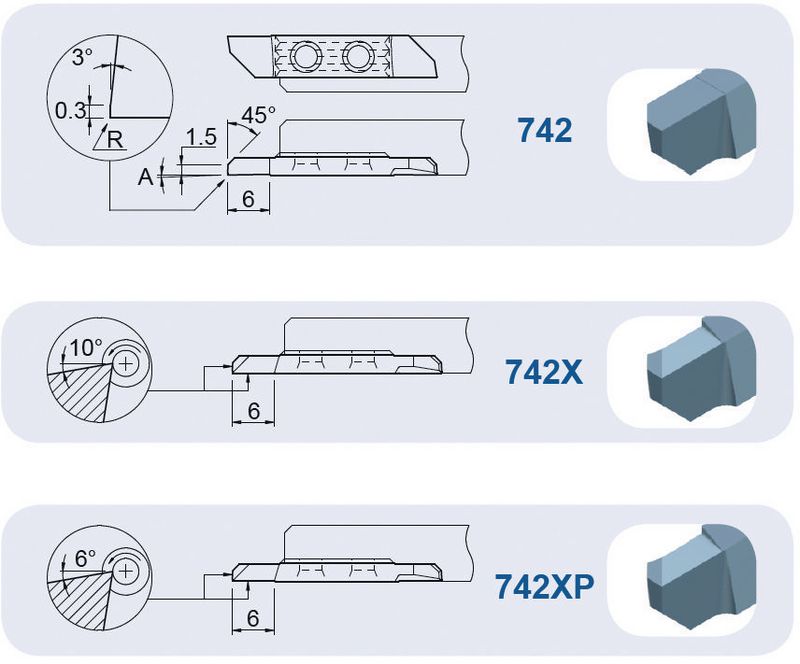 3°
0.3
R
1.5
45°
A
6
742

10°
6
742X

6°
6
742XP