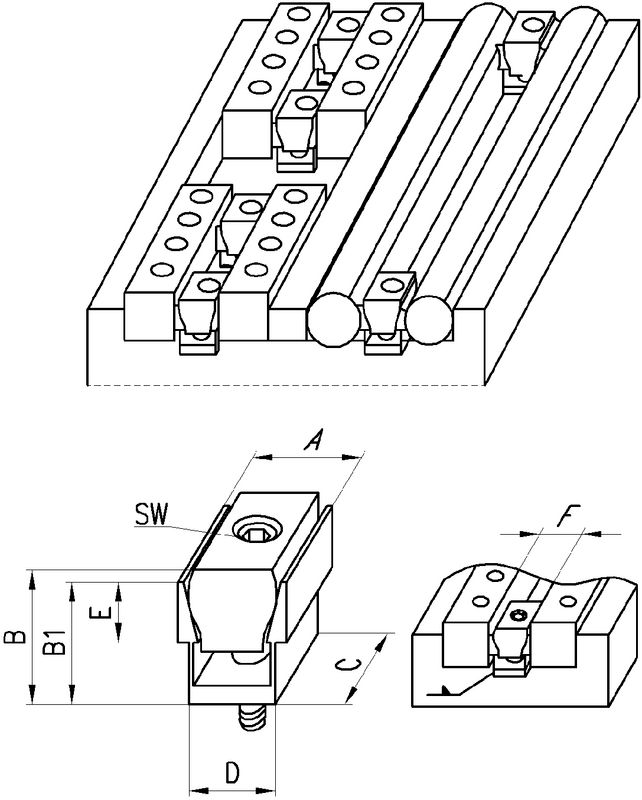 A
SW
F
B
B1
E
C
D